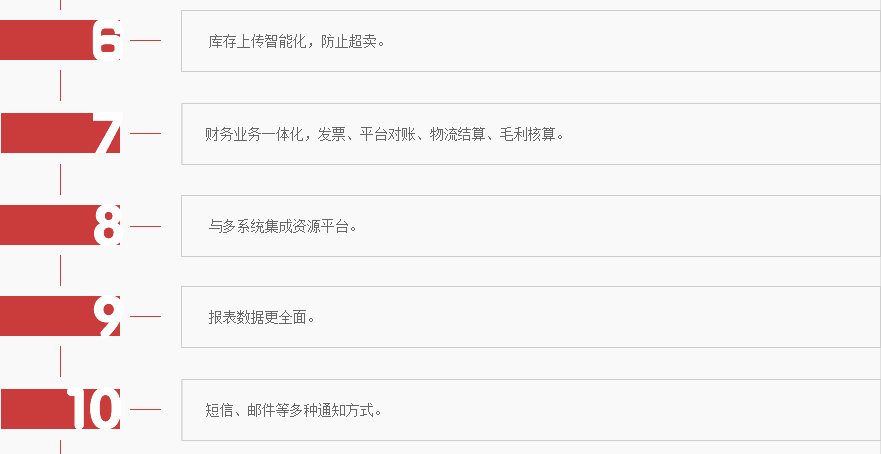 6
库存上传智能化，防止超卖。

7
财务业务一体化，发票、平台对账、物流结算、毛利核算。

8
与多系统集成资源平台。

9
报表数据更全面。

10
短信、邮件等多种通知方式。